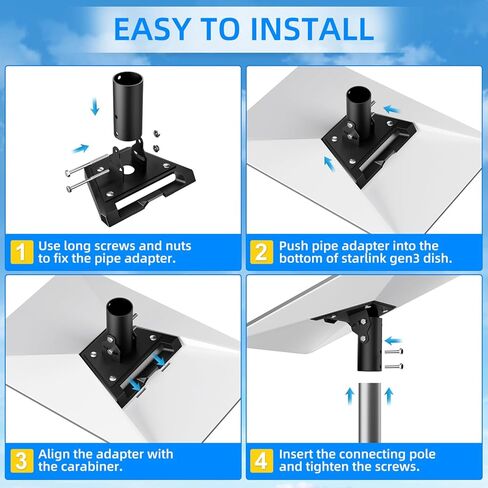 EASY TO INSTALL

1 Use long screws and nuts to fix the pipe adapter.

2 Push pipe adapter into the bottom of starlink gen3 dish.

3 Align the adapter with the carabiner.

4 Insert the connecting pole and tighten the screws.