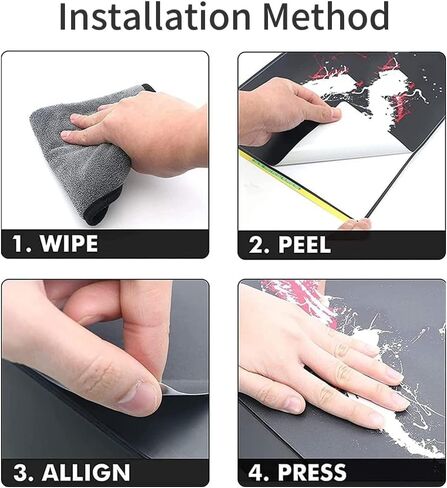 Installation Method

1. WIPE

2. PEEL

3. ALLIGN

4. PRESS