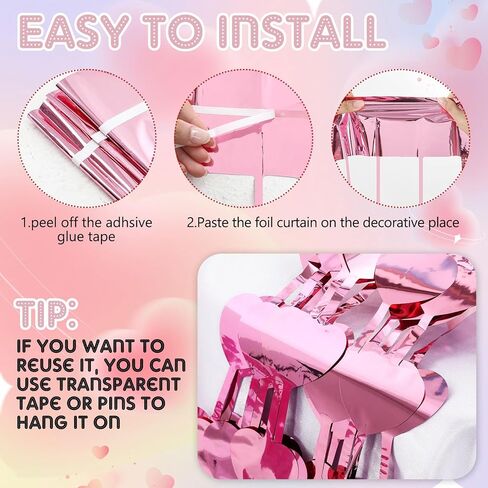 EASY TO INSTALL

1.peel off the adhsive glue tape

2.Paste the foil curtain on the decorative place

TIP:

IF YOU WANT TO REUSE IT, YOU CAN USE TRANSPARENT TAPE OR PINS TO HANG IT ON