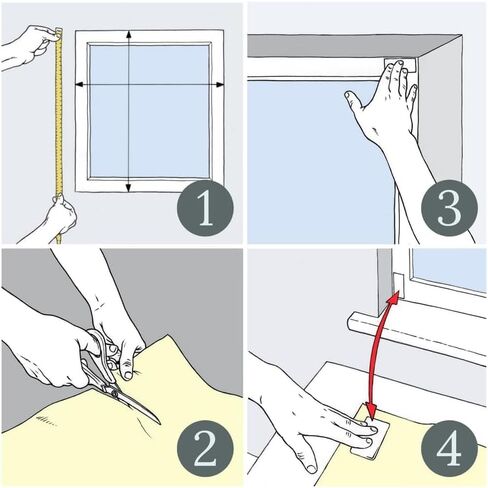 1

3

2

4