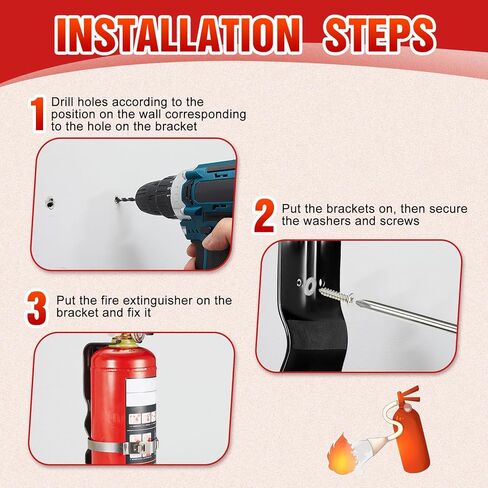 INSTALLATION STEPS

1 Drill holes according to the position on the wall corresponding to the hole on the bracket

2 Put the brackets on, then secure the washers and screws

3 Put the fire extinguisher on the bracket and fix it