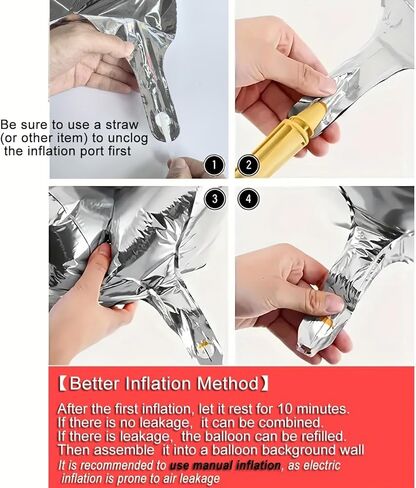 Be sure to use a straw (or other item) to unclog the inflation port first

1

2

3

4

【Better Inflation Method】

After the first inflation, let it rest for 10 minutes. If there is no leakage, it can be combined. If there is leakage, the balloon can be refilled. Then assemble it into a balloon background wall

It is recommended to use manual inflation, as electric inflation is prone to air leakage