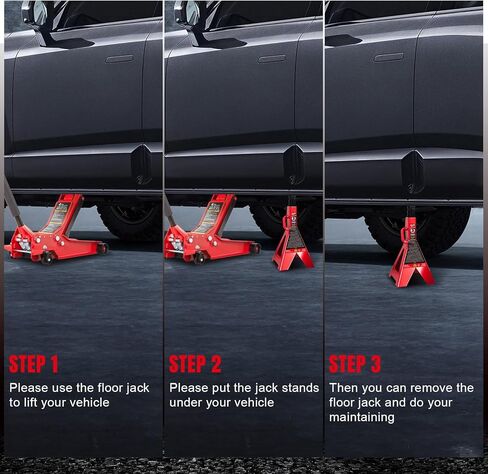 STEP 1

Please use the floor jack to lift your vehicle

STEP 2

Please put the jack stands under your vehicle

STEP 3

Then you can remove the floor jack and do your maintaining