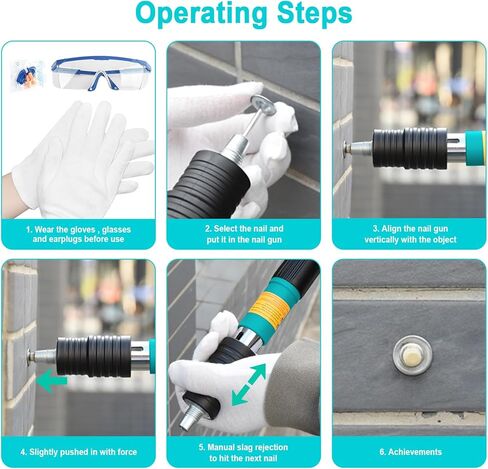 Operating Steps

1. Wear the gloves , glasses and earplugs before use

2. Select the nail and put it in the nail gun

3. Align the nail gun vertically with the object

4. Slightly pushed in with force

5. Manual slag rejection to hit the next nail

6. Achievements