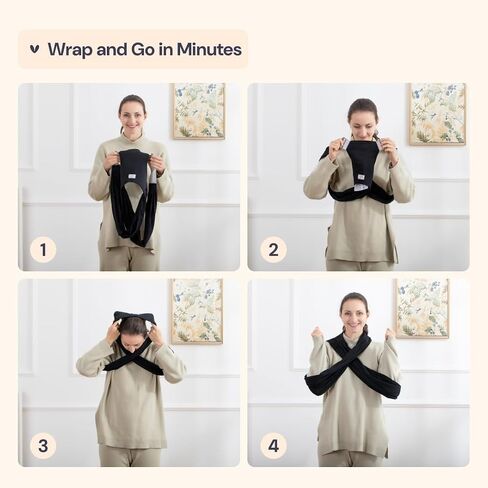 Wrap and Go in Minutes

1

2

3

4