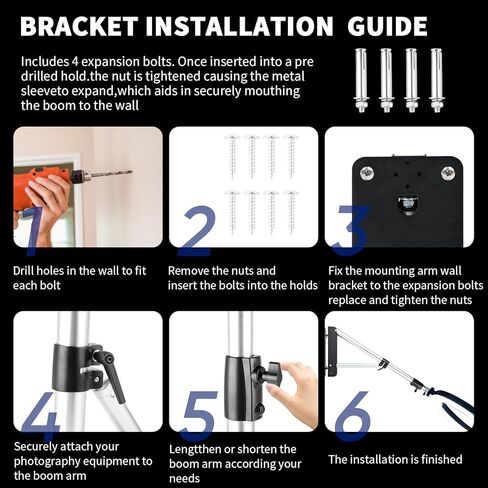 BRACKET INSTALLATION GUIDE

Includes 4 expansion bolts. Once inserted into a pre drilled hold.the nut is tightened causing the metal sleeveto expand,which aids in securely mouthing the boom to the wall

1

Drill holes in the wall to fit each bolt

2

Remove the nuts and insert the bolts into the holds

3

Fix the mounting arm wall bracket to the expansion bolts replace and tighten the nuts

4

Securely attach your photography equipment to the boom arm

5

Lengtthen or shorten the boom arm according your needs

6

The installation is finished