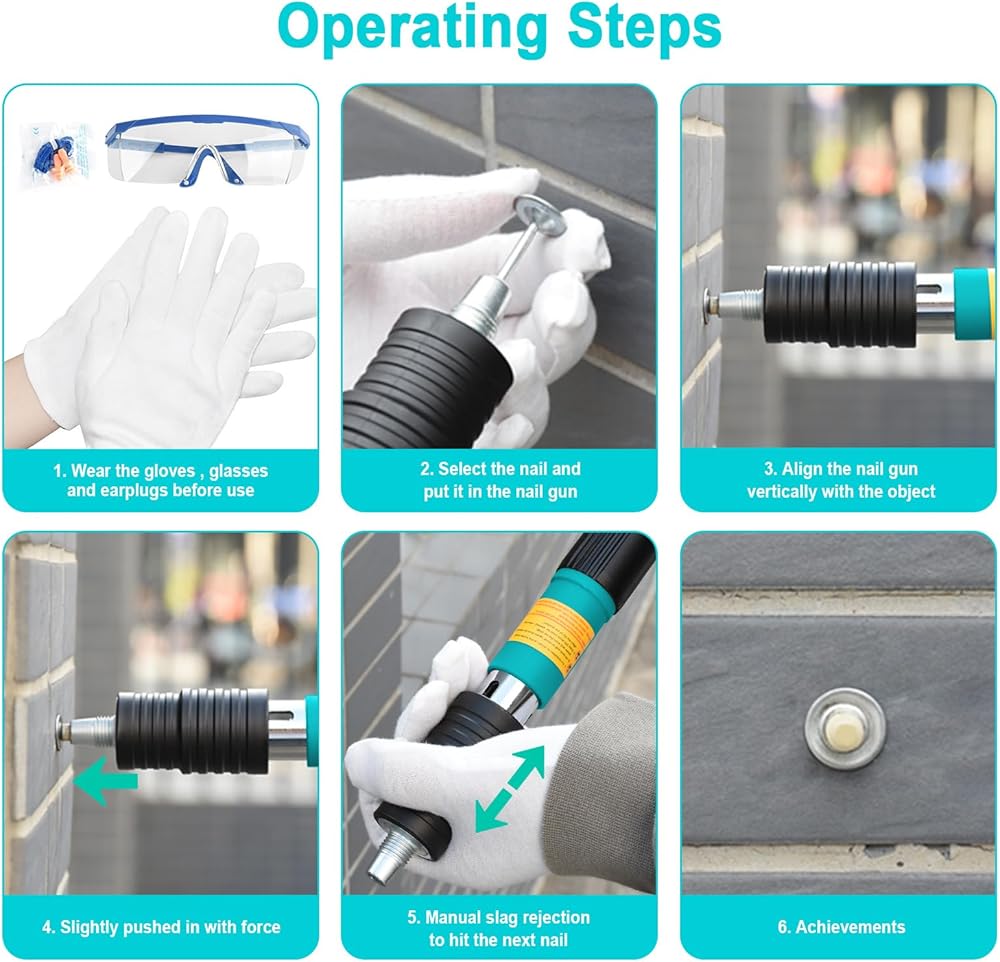 Operating Steps

1. Wear the gloves , glasses and earplugs before use

2. Select the nail and put it in the nail gun

3. Align the nail gun vertically with the object

4. Slightly pushed in with force

5. Manual slag rejection to hit the next nail

6. Achievements