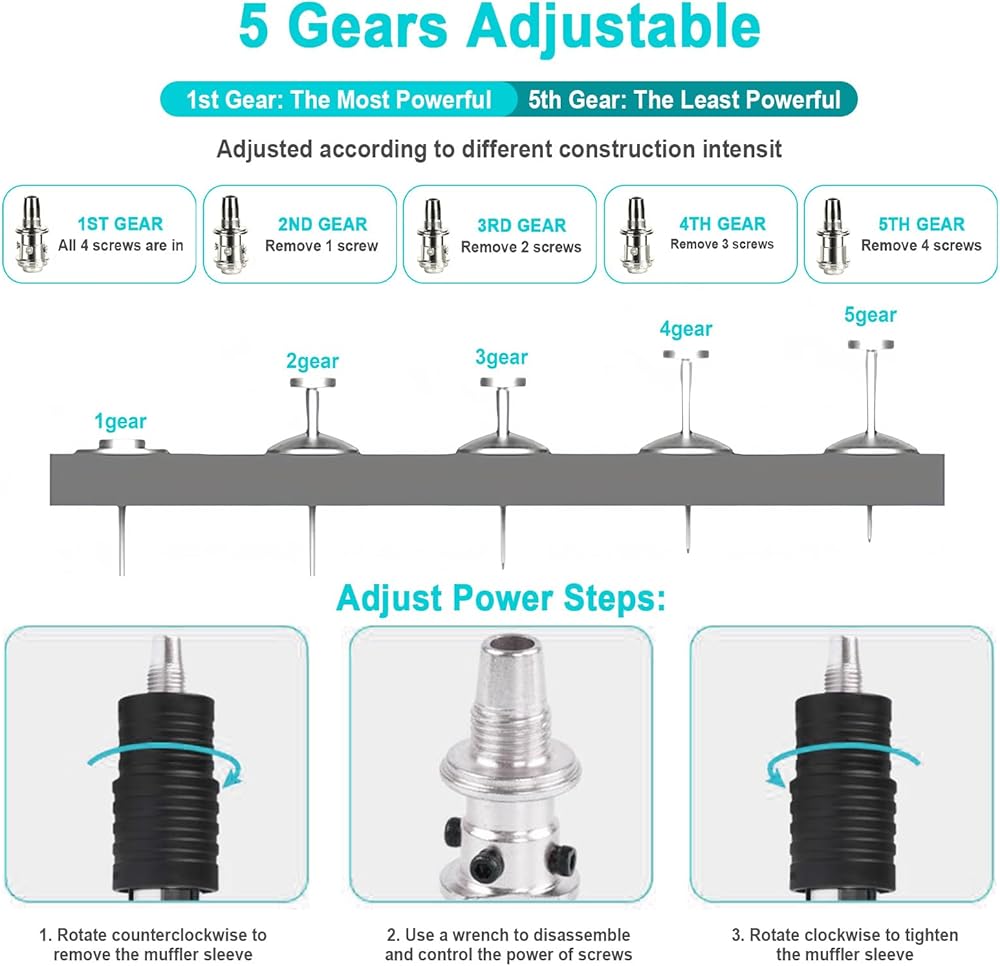 5 Gears Adjustable

1st Gear: The Most Powerful 5th Gear: The Least Powerful

Adjusted according to different construction intensit

1ST GEAR
All 4 screws are in

2ND GEAR
Remove 1 screw

3RD GEAR
Remove 2 screws

4TH GEAR
Remove 3 screws

5TH GEAR
Remove 4 screws

1gear

2gear

3gear

4gear

5gear

Adjust Power Steps:

1. Rotate counterclockwise to remove the muffler sleeve

2. Use a wrench to disassemble and control the power of screws

3. Rotate clockwise to tighten the muffler sleeve