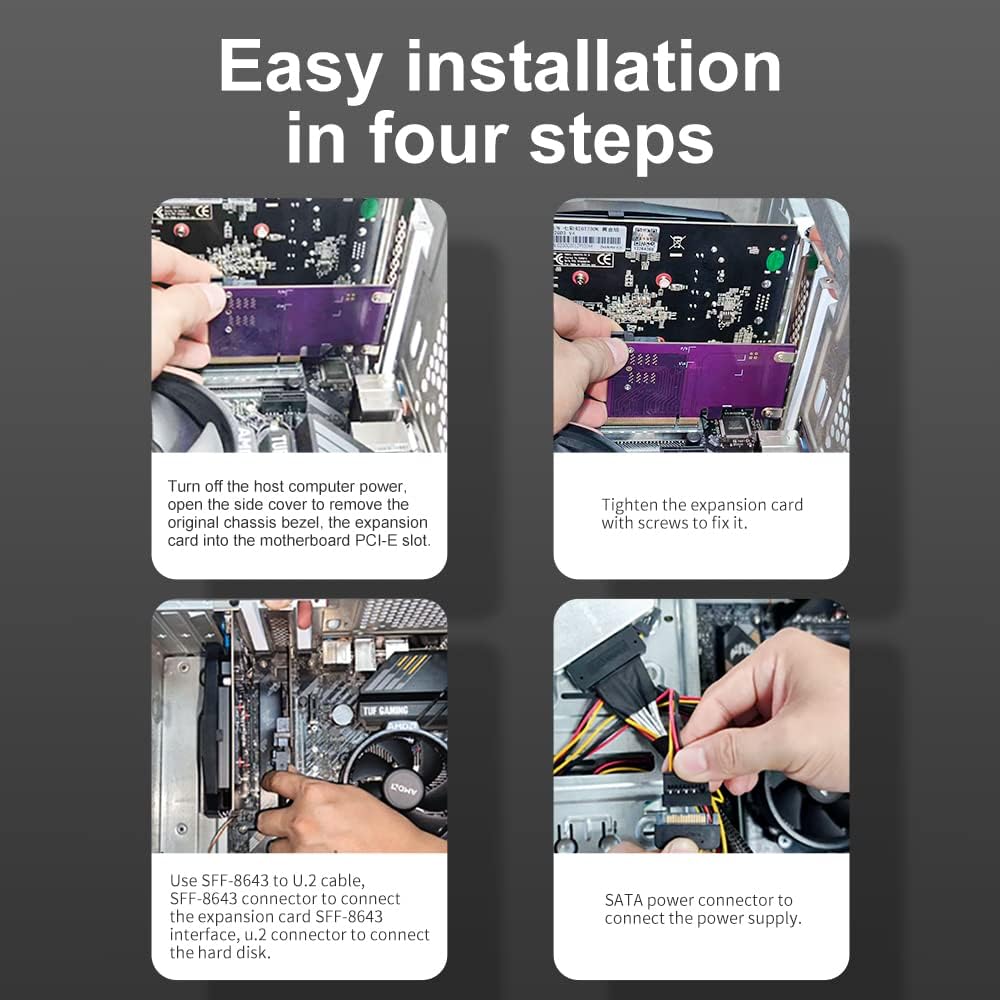 Easy installation in four steps

Turn off the host computer power, open the side cover to remove the original chassis bezel, the expansion card into the motherboard PCI-E slot.

Tighten the expansion card with screws to fix it.

TUF GAMING

AMD

Use SFF-8643 to U.2 cable, SFF-8643 connector to connect the expansion card SFF-8643 interface, u.2 connector to connect the hard disk.

SATA power connector to connect the power supply.