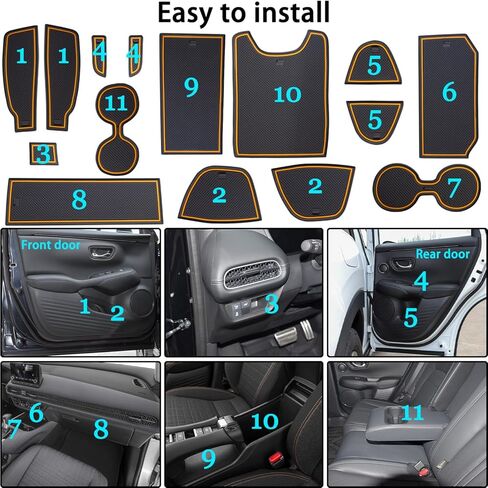 Easy to install

1 1 4 4 9 10 5 6
11 5
3
8 2 2 7

Front door
1 2

3

Rear door
4
5

6
7 8

10
9

11