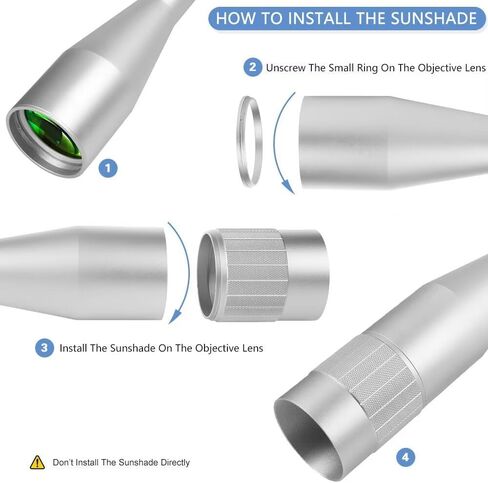 HOW TO INSTALL THE SUNSHADE

2 Unscrew The Small Ring On The Objective Lens

1

3 Install The Sunshade On The Objective Lens

4

Don't Install The Sunshade Directly