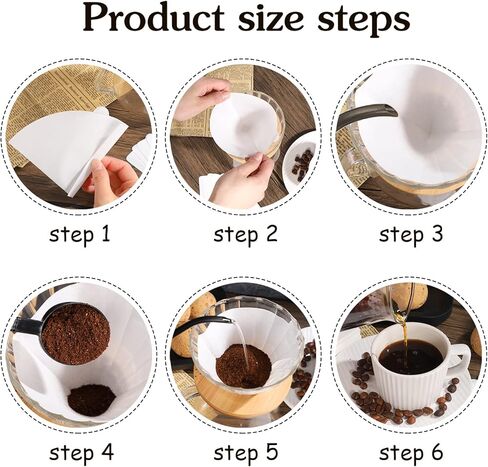 Product size steps

step 1

step 2

step 3

step 4

step 5

step 6