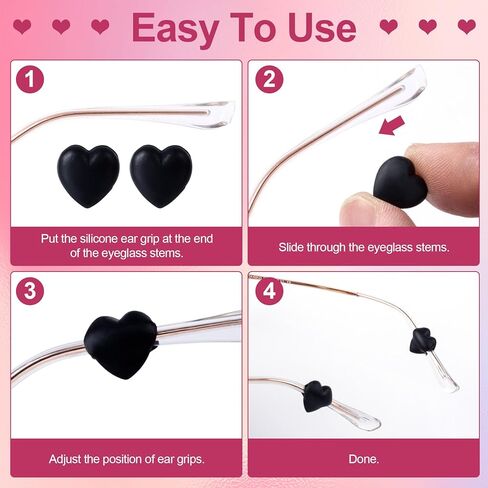 Easy To Use

1

Put the silicone ear grip at the end of the eyeglass stems.

2

Slide through the eyeglass stems.

3

Adjust the position of ear grips.

4

Done.