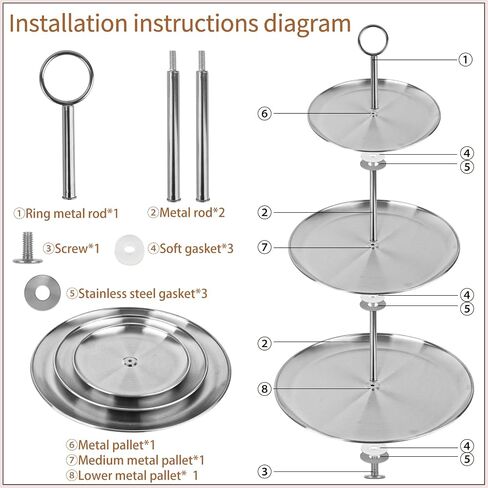 Installation instructions diagram

①Ring metal rod*1
②Metal rod*2
③Screw*1
④Soft gasket*3
⑤Stainless steel gasket*3

⑥Metal pallet*1
⑦Medium metal pallet*1
⑧Lower metal pallet* 1

①
⑥
④
⑤
②
⑦
④
⑤
②
⑧
④
⑤
③