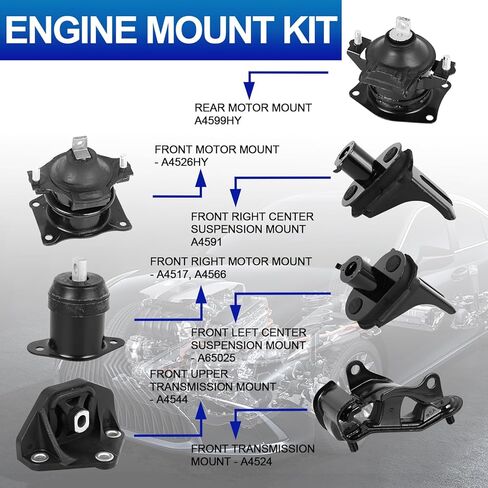 ENGINE MOUNT KIT

REAR MOTOR MOUNT
A4599HY

FRONT MOTOR MOUNT
- A4526HY

FRONT RIGHT CENTER
SUSPENSION MOUNT
A4591

FRONT RIGHT MOTOR MOUNT
- A4517, A4566

FRONT LEFT CENTER
SUSPENSION MOUNT
- A65025

FRONT UPPER
TRANSMISSION MOUNT
- A4544

FRONT TRANSMISSION
MOUNT - A4524