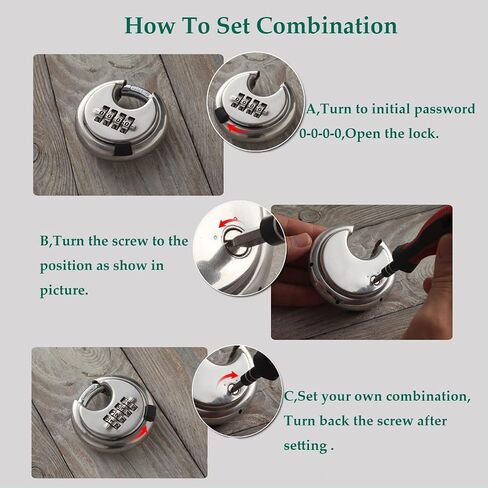 How To Set Combination

A,Turn to initial password 0-0-0-0,Open the lock.

B,Turn the screw to the position as show in picture.

C,Set your own combination, Turn back the screw after setting .