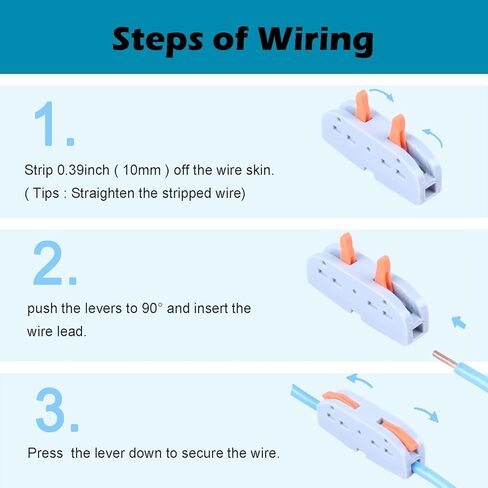 Steps of Wiring

1.

Strip 0.39inch ( 10mm ) off the wire skin.
( Tips : Straighten the stripped wire)

2.

push the levers to 90° and insert the wire lead.

3.

Press the lever down to secure the wire.