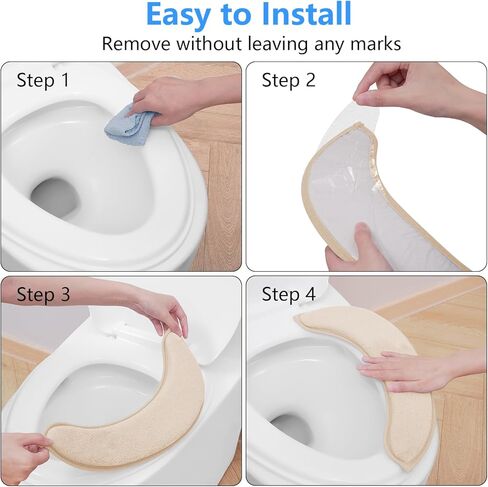 Easy to Install
Remove without leaving any marks

Step 1

Step 2

Step 3

Step 4