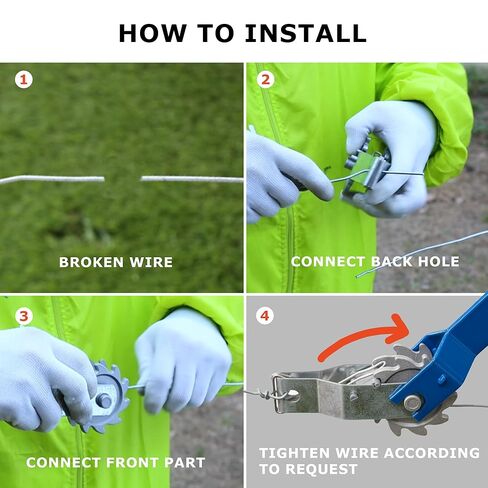 HOW TO INSTALL

1

BROKEN WIRE

2

CONNECT BACK HOLE

3

CONNECT FRONT PART

4

TIGHTEN WIRE ACCORDING TO REQUEST