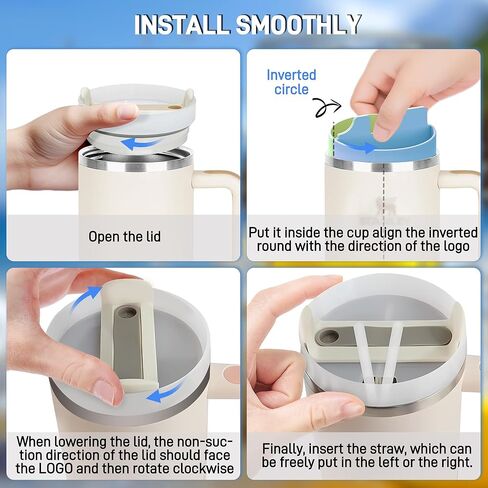 INSTALL SMOOTHLY

Open the lid

Inverted circle

Put it inside the cup align the inverted round with the direction of the logo

When lowering the lid, the non-suction direction of the lid should face the LOGO and then rotate clockwise

Finally, insert the straw, which can be freely put in the left or the right.