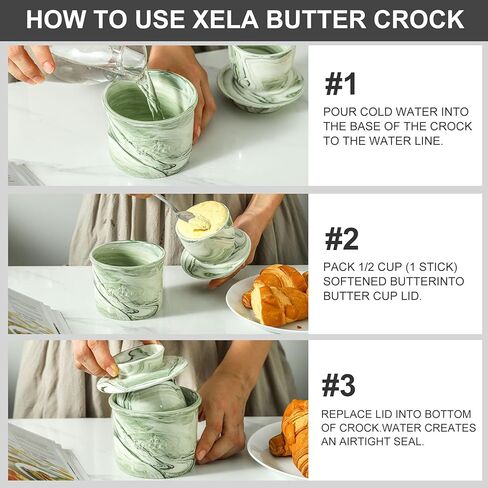 HOW TO USE XELA BUTTER CROCK

#1

POUR COLD WATER INTO THE BASE OF THE CROCK TO THE WATER LINE.

#2

PACK 1/2 CUP (1 STICK) SOFTENED BUTTERINTO BUTTER CUP LID.

#3

REPLACE LID INTO BOTTOM OF CROCK.WATER CREATES AN AIRTIGHT SEAL.