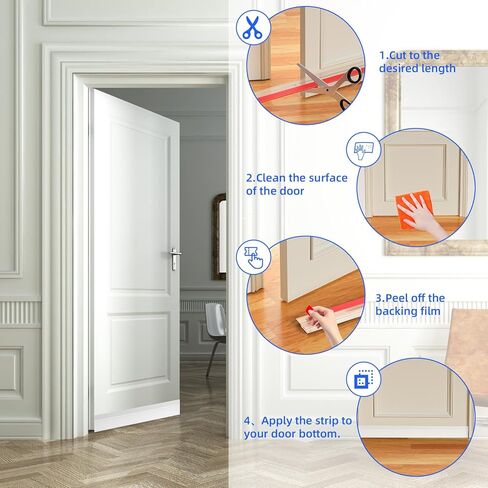 1.Cut to the desired length

2.Clean the surface of the door

3.Peel off the backing film

4、Apply the strip to your door bottom.