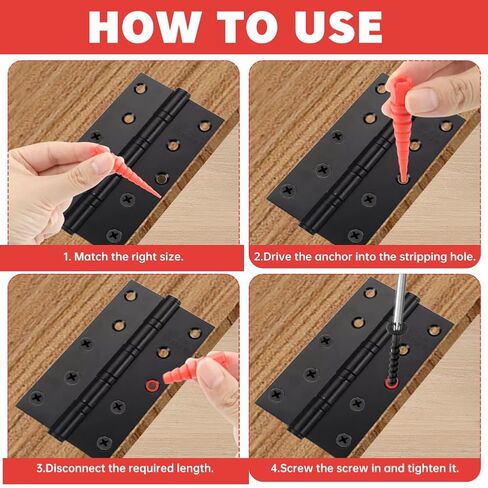 HOW TO USE

1. Match the right size.

2.Drive the anchor into the stripping hole.

3.Disconnect the required length.

4.Screw the screw in and tighten it.