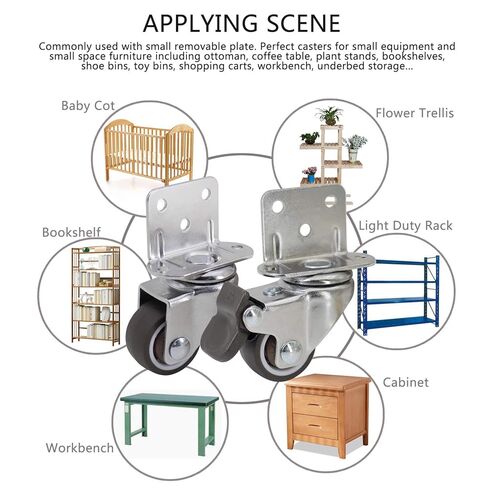 APPLYING SCENE

Commonly used with small removable plate. Perfect casters for small equipment and small space furniture including ottoman, coffee table, plant stands, bookshelves, shoe bins, toy bins, shopping carts, workbench, underbed storage...

Baby Cot

Flower Trellis

Bookshelf

Light Duty Rack

Cabinet

Workbench