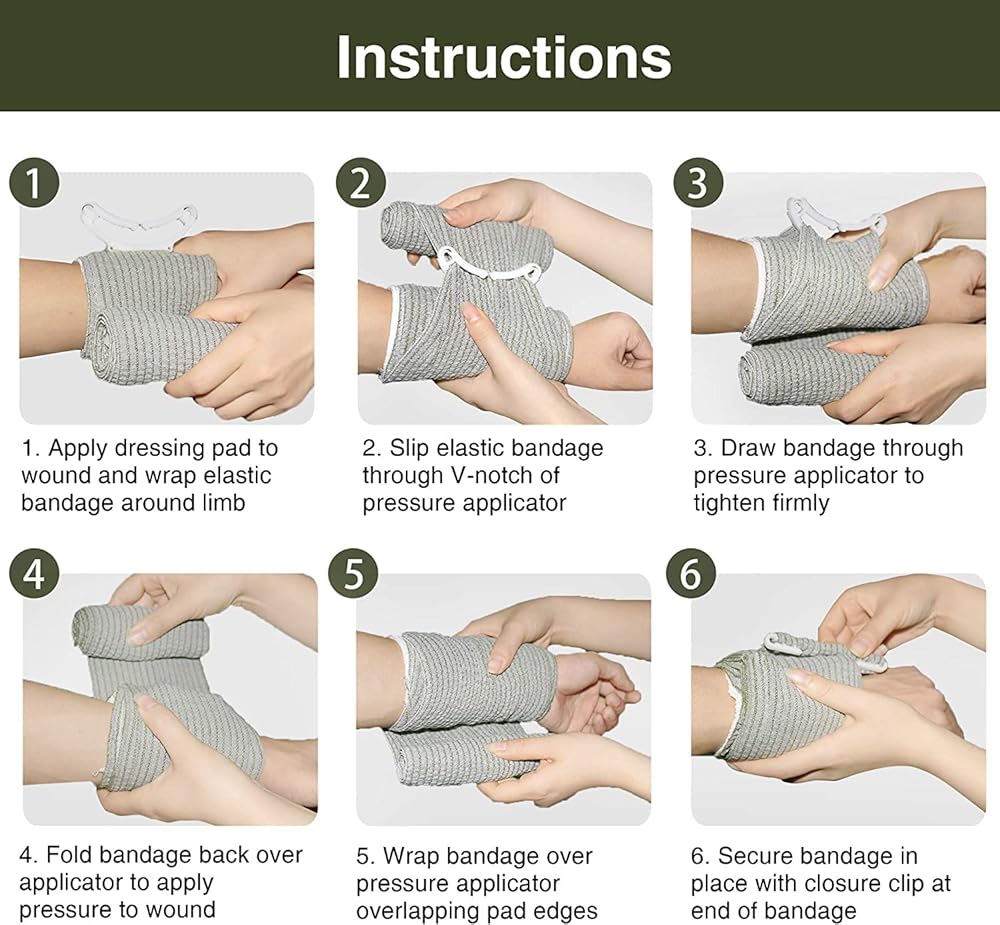 Instructions

1

1. Apply dressing pad to wound and wrap elastic bandage around limb

2

2. Slip elastic bandage through V-notch of pressure applicator

3

3. Draw bandage through pressure applicator to tighten firmly

4

4. Fold bandage back over applicator to apply pressure to wound

5

5. Wrap bandage over pressure applicator overlapping pad edges

6

6. Secure bandage in place with closure clip at end of bandage