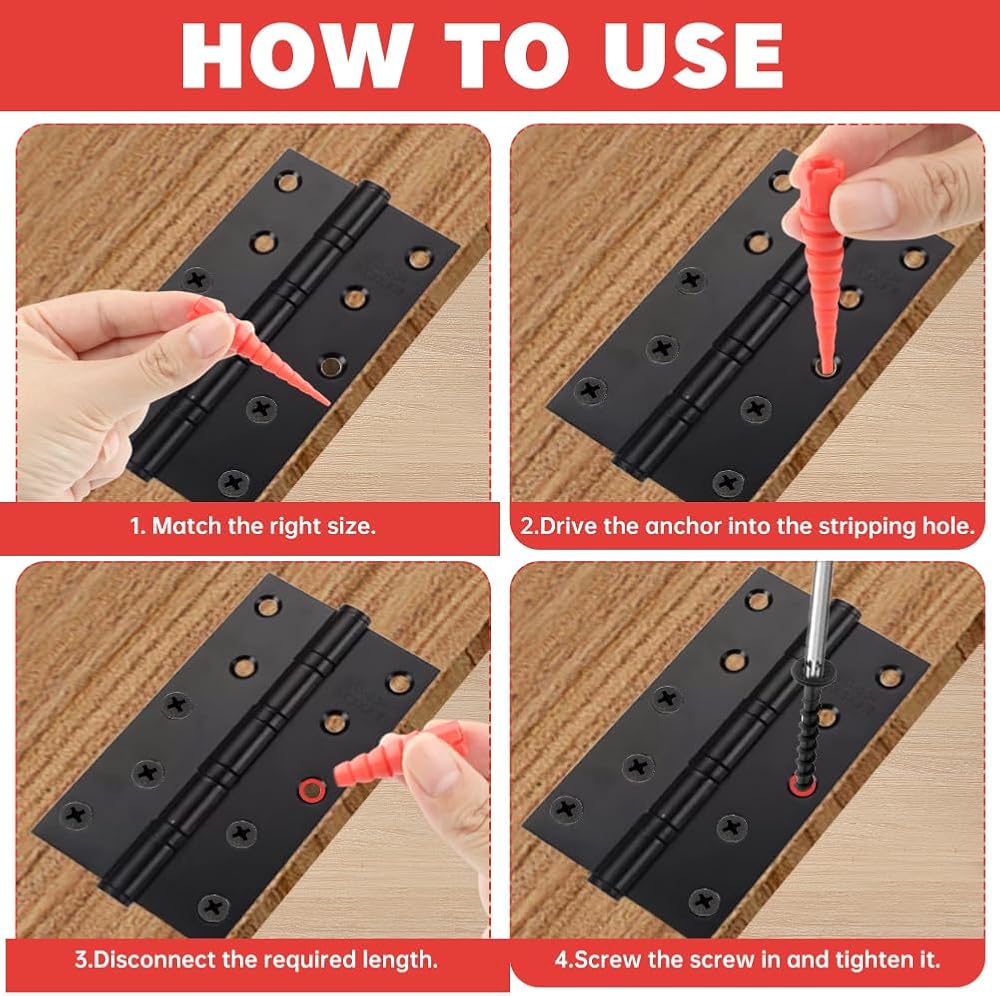 HOW TO USE

1. Match the right size.

2.Drive the anchor into the stripping hole.

3.Disconnect the required length.

4.Screw the screw in and tighten it.