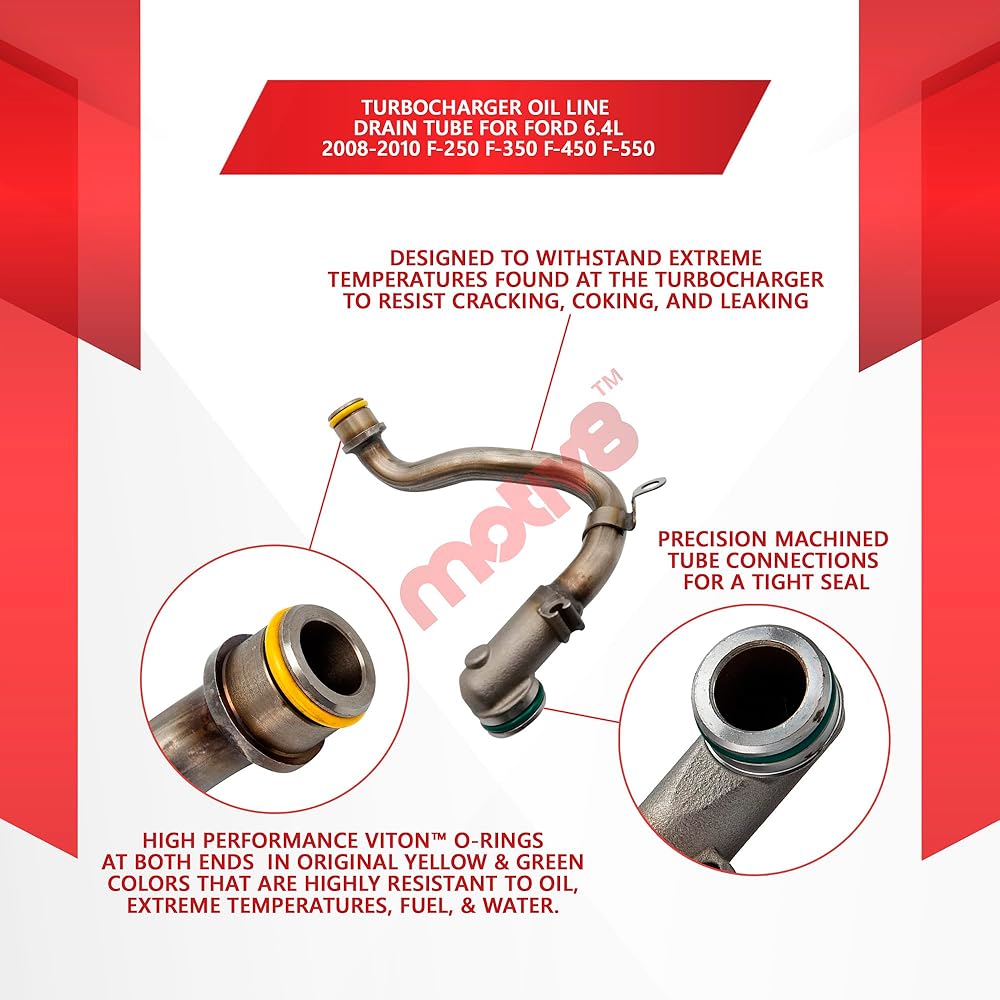 TURBOCHARGER OIL LINE
DRAIN TUBE FOR FORD 6.4L
2008-2010 F-250 F-350 F-450 F-550

DESIGNED TO WITHSTAND EXTREME TEMPERATURES FOUND AT THE TURBOCHARGER TO RESIST CRACKING, COKING, AND LEAKING

motiv8™

PRECISION MACHINED TUBE CONNECTIONS FOR A TIGHT SEAL

HIGH PERFORMANCE VITON™ O-RINGS AT BOTH ENDS IN ORIGINAL YELLOW & GREEN COLORS THAT ARE HIGHLY RESISTANT TO OIL, EXTREME TEMPERATURES, FUEL, & WATER.