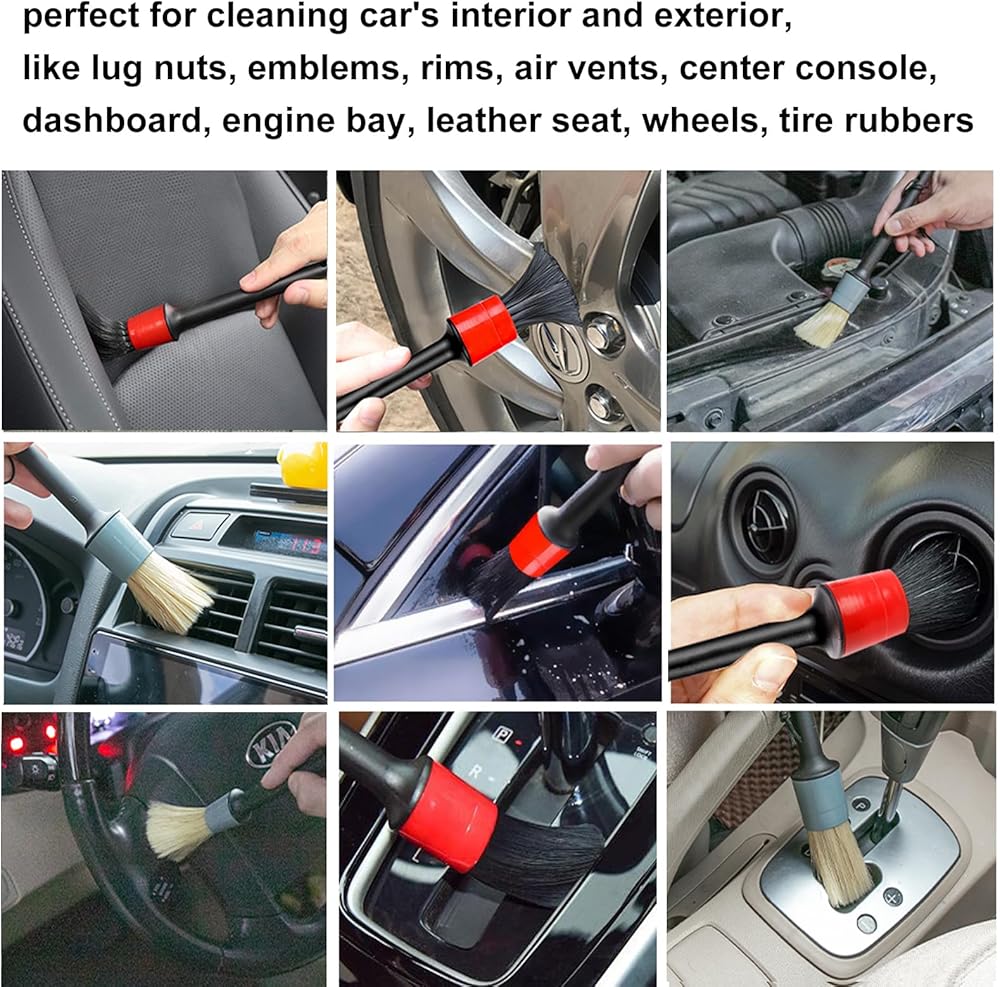 perfect for cleaning car's interior and exterior, like lug nuts, emblems, rims, air vents, center console, dashboard, engine bay, leather seat, wheels, tire rubbers

KIA

P

R