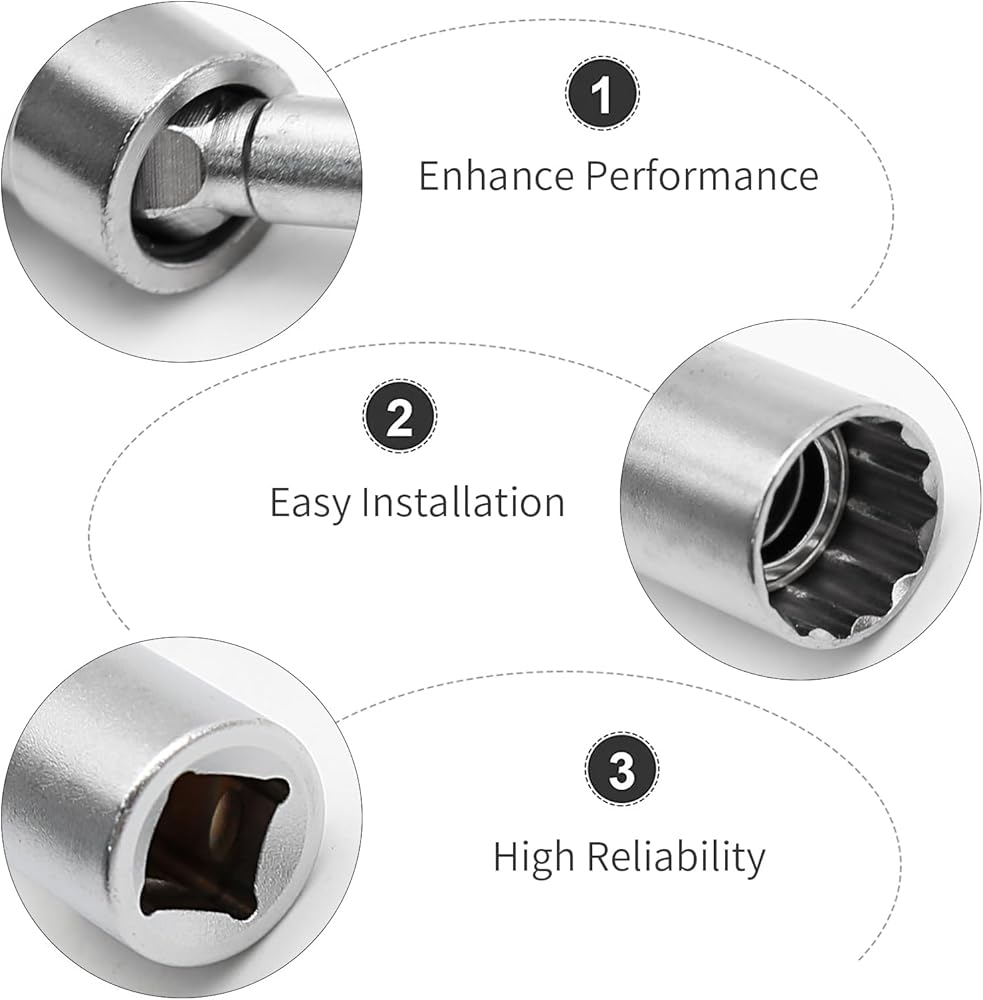 1
Enhance Performance

2
Easy Installation

3
High Reliability