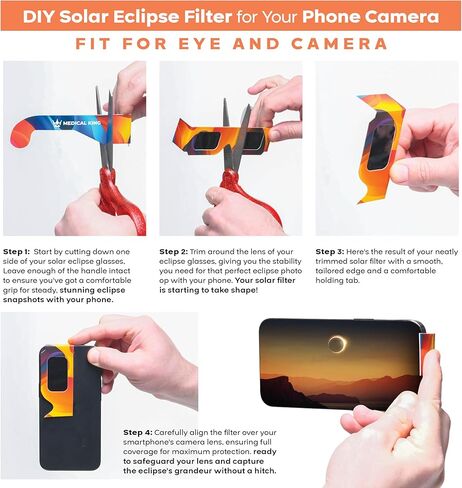 DIY Solar Eclipse Filter for Your Phone Camera

FIT FOR EYE AND CAMERA

MEDICAL KING

Step 1: Start by cutting down one side of your solar eclipse glasses. Leave enough of the handle intact to ensure you've got a comfortable grip for steady, stunning eclipse snapshots with your phone.

Step 2: Trim around the lens of your eclipse glasses, giving you the stability you need for that perfect eclipse photo op with your phone. Your solar filter is starting to take shape!

Step 3: Here's the result of your neatly trimmed solar filter with a smooth, tailored edge and a comfortable holding tab.

Step 4: Carefully align the filter over your smartphone's camera lens, ensuring full coverage for maximum protection. ready to safeguard your lens and capture the eclipse's grandeur without a hitch.