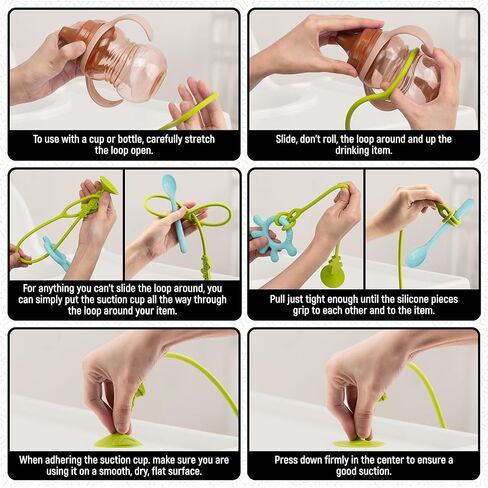 To use with a cup or bottle, carefully stretch the loop open.

Slide, don't roll, the loop around and up the drinking item.

For anything you can't slide the loop around, you can simply put the suction cup all the way through the loop around your item.

Pull just tight enough until the silicone pieces grip to each other and to the item.

When adhering the suction cup. make sure you are using it on a smooth, dry, flat surface.

Press down firmly in the center to ensure a good suction.