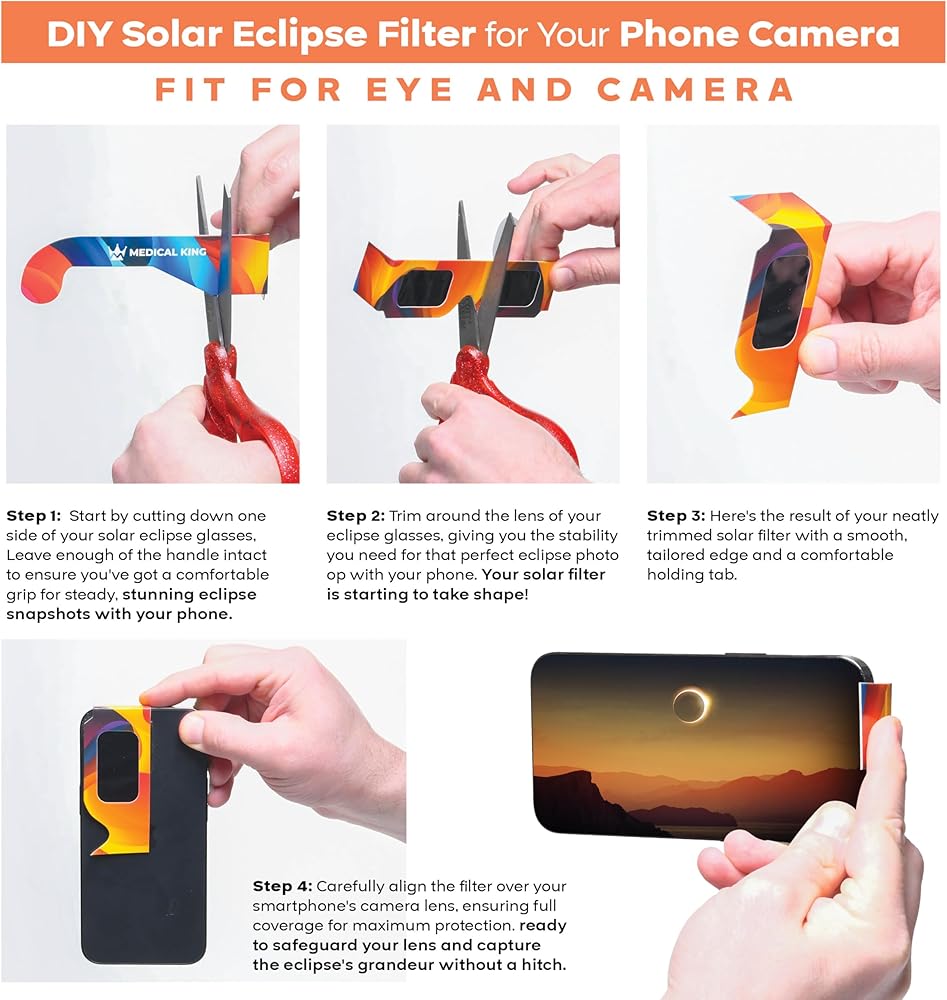 DIY Solar Eclipse Filter for Your Phone Camera

FIT FOR EYE AND CAMERA

MEDICAL KING

Step 1: Start by cutting down one side of your solar eclipse glasses, Leave enough of the handle intact to ensure you've got a comfortable grip for steady, stunning eclipse snapshots with your phone.

Step 2: Trim around the lens of your eclipse glasses, giving you the stability you need for that perfect eclipse photo op with your phone. Your solar filter is starting to take shape!

Step 3: Here's the result of your neatly trimmed solar filter with a smooth, tailored edge and a comfortable holding tab.

Step 4: Carefully align the filter over your smartphone's camera lens, ensuring full coverage for maximum protection. ready to safeguard your lens and capture the eclipse's grandeur without a hitch.