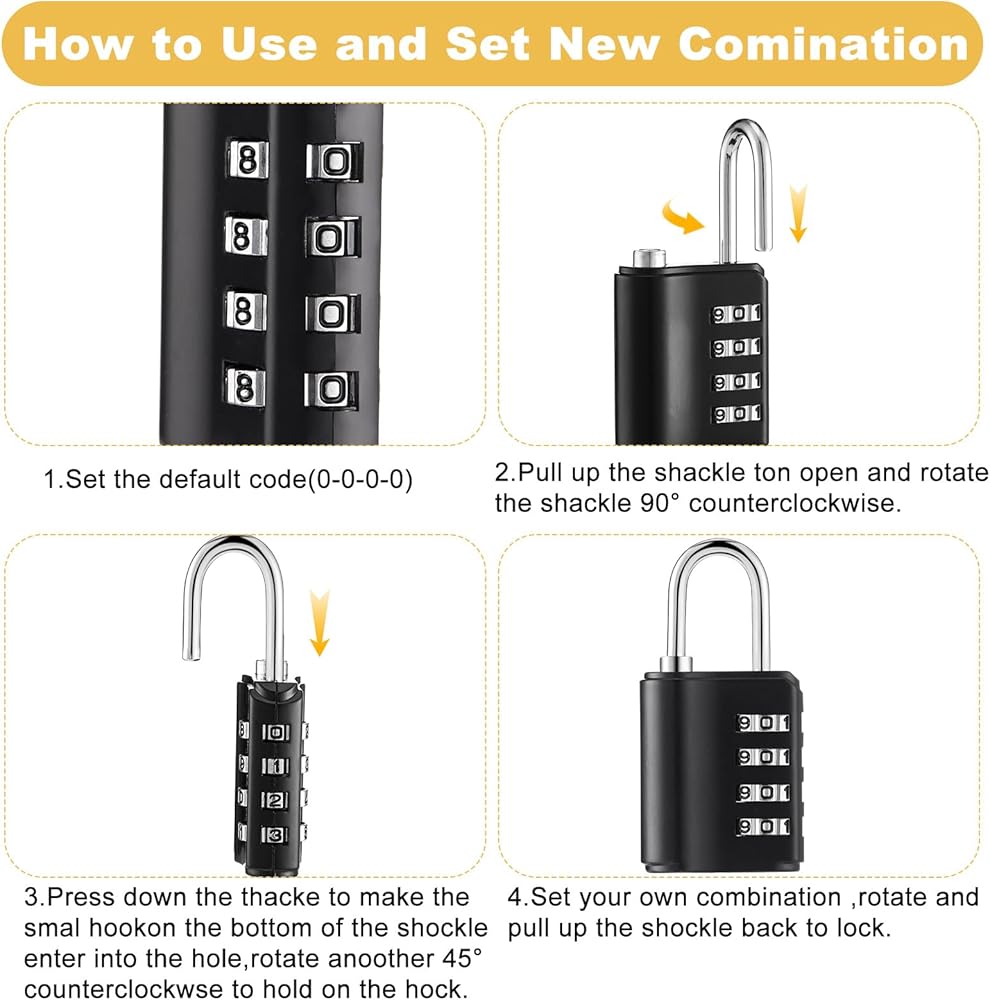 How to Use and Set New Comination

8 0
8 0
8 0
8 0

1.Set the default code(0-0-0-0)

9 0 1
9 0 1
9 0 1
9 0 1

2.Pull up the shackle ton open and rotate the shackle 90° counterclockwise.

0
1
2
3

3.Press down the thacke to make the smal hookon the bottom of the shockle enter into the hole,rotate anoother 45° counterclockwse to hold on the hock.

9 0 1
9 0 1
9 0 1
9 0 1

4.Set your own combination ,rotate and pull up the shockle back to lock.