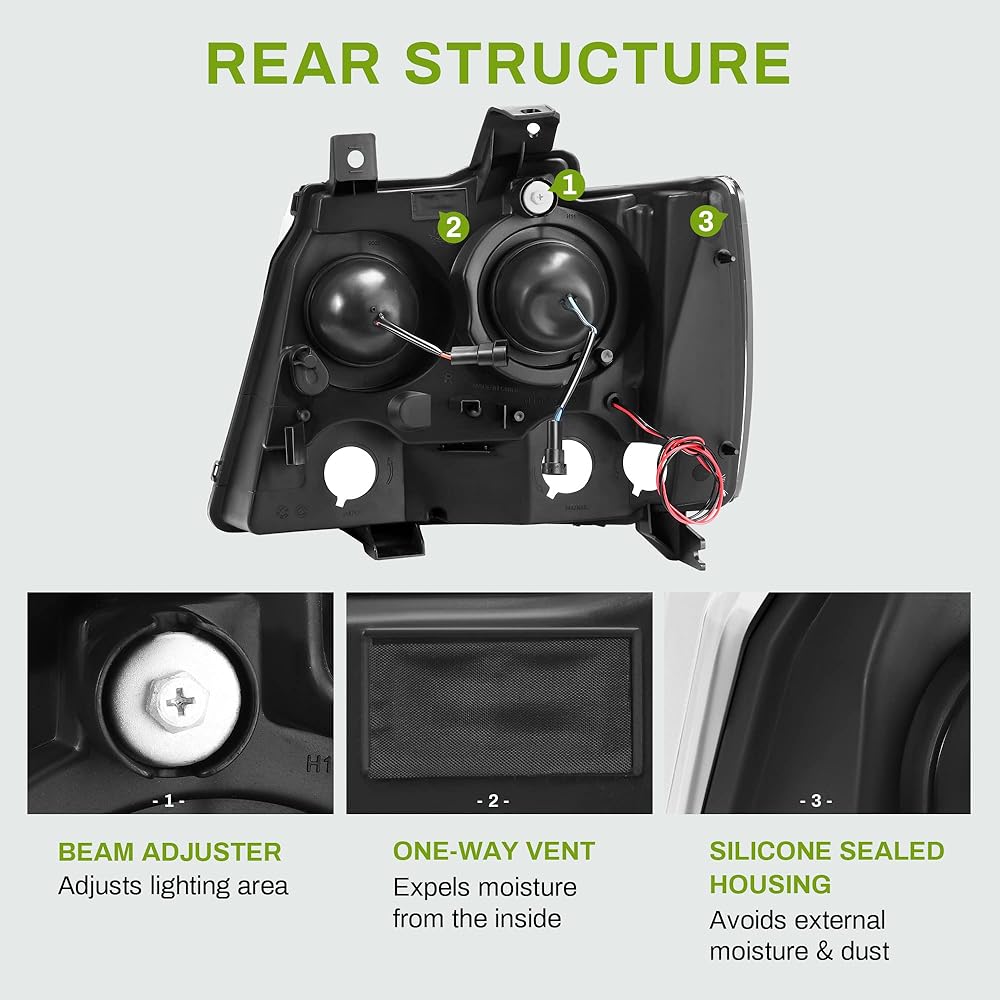 REAR STRUCTURE

1

2

3

H1

- 1 -

- 2 -

- 3 -

BEAM ADJUSTER
Adjusts lighting area

ONE-WAY VENT
Expels moisture from the inside

SILICONE SEALED HOUSING
Avoids external moisture & dust