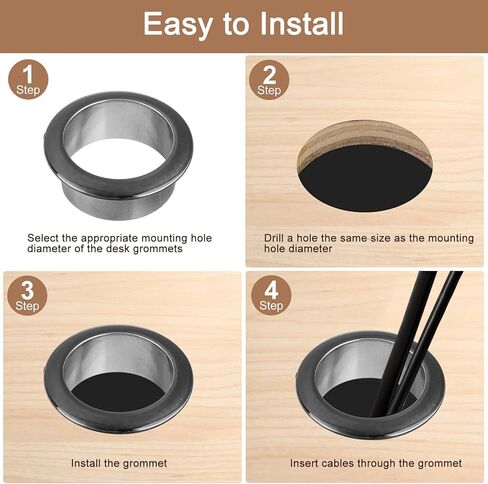 Easy to Install

1
Step

Select the appropriate mounting hole diameter of the desk grommets

2
Step

Drill a hole the same size as the mounting hole diameter

3
Step

Install the grommet

4
Step

Insert cables through the grommet