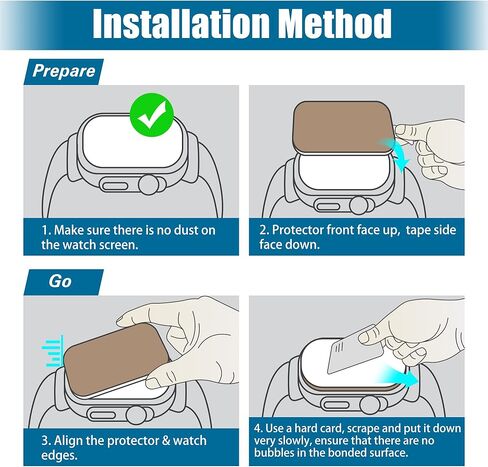 Installation Method

Prepare

1. Make sure there is no dust on the watch screen.

2. Protector front face up, tape side face down.

Go

3. Align the protector & watch edges.

4. Use a hard card, scrape and put it down very slowly, ensure that there are no bubbles in the bonded surface.