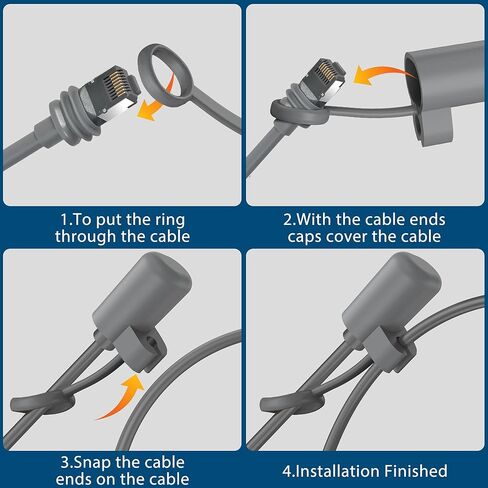 1.To put the ring through the cable

2.With the cable ends caps cover the cable

3.Snap the cable ends on the cable

4.Installation Finished