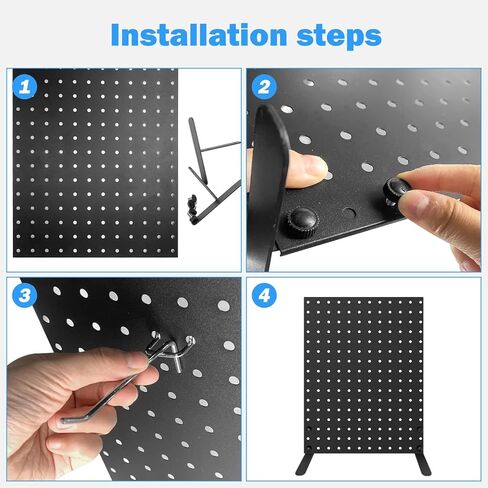 Installation steps

1

2

3

4