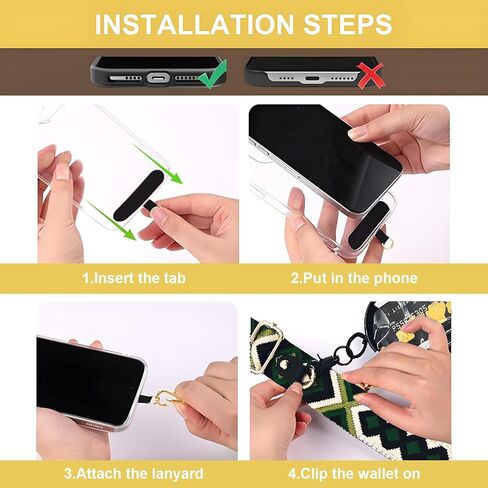 INSTALLATION STEPS

1.Insert the tab

2.Put in the phone

3.Attach the lanyard

4.Clip the wallet on