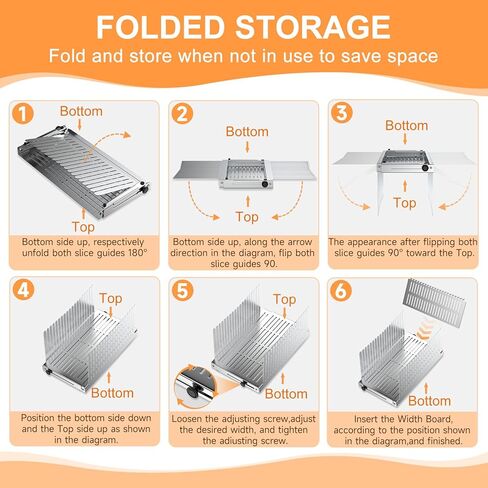 FOLDED STORAGE
Fold and store when not in use to save space

1
Bottom
Top
Bottom side up, respectively unfold both slice guides 180°

2
Bottom
Top
Bottom side up, along the arrow direction in the diagram, flip both slice guides 90.

3
Bottom
Top
The appearance after flipping both slice guides 90° toward the Top.

4
Top
Bottom
Position the bottom side down and the Top side up as shown in the diagram.

5
Top
Bottom
Loosen the adjusting screw,adjust the desired width, and tighten the adiusting screw.

6
Bottom
Insert the Width Board, according to the position shown in the diagram,and finished.