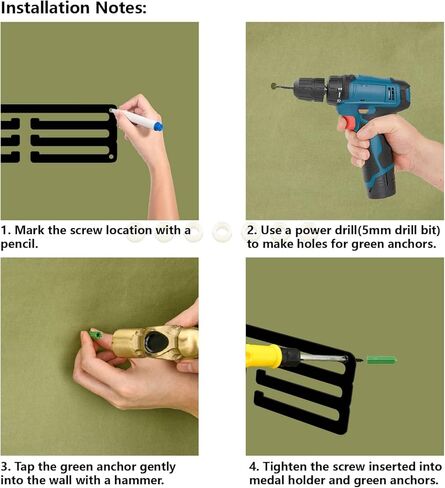 Installation Notes:

1. Mark the screw location with a pencil.

2. Use a power drill(5mm drill bit) to make holes for green anchors.

3. Tap the green anchor gently into the wall with a hammer.

4. Tighten the screw inserted into medal holder and green anchors.