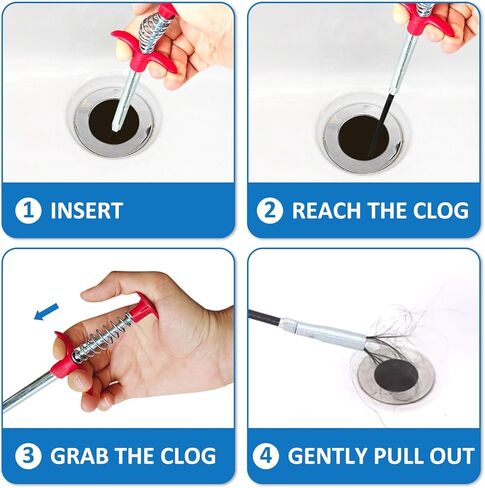 1 INSERT

2 REACH THE CLOG

3 GRAB THE CLOG

4 GENTLY PULL OUT