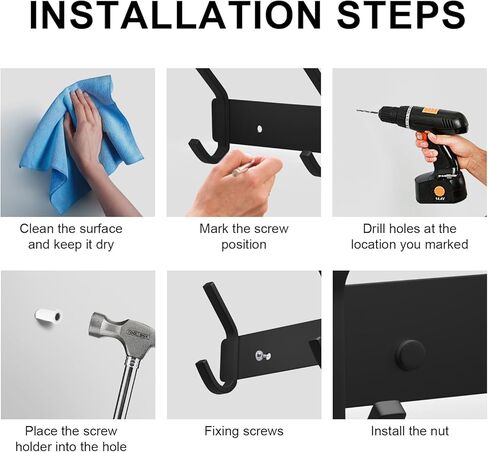 INSTALLATION STEPS

Clean the surface and keep it dry

Mark the screw position

Drill holes at the location you marked

Place the screw holder into the hole

Fixing screws

Install the nut