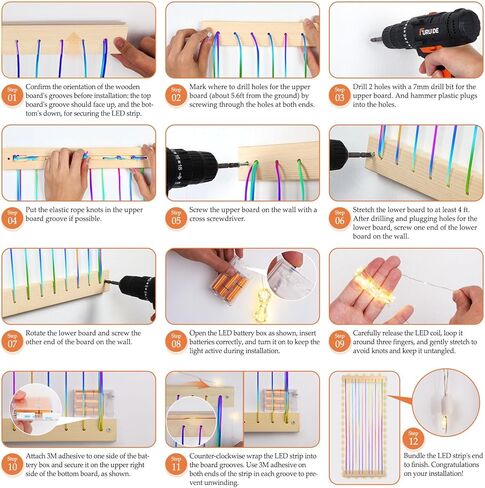 Step 01 Confirm the orientation of the wooden board's grooves before installation: the top board's groove should face up, and the bottom's down, for securing the LED strip.

Step 02 Mark where to drill holes for the upper board (about 5.6ft from the ground) by screwing through the holes at both ends.

FURUIDE

Step 03 Drill 2 holes with a 7mm drill bit for the upper board. And hammer plastic plugs into the holes.

Step 04 Put the elastic rope knots in the upper board groove if possible.

Step 05 Screw the upper board on the wall with a cross screwdriver.

Step 06 Stretch the lower board to at least 4 ft. After drilling and plugging holes for the lower board, screw one end of the lower board on the wall.

Step 07 Rotate the lower board and screw the other end of the board on the wall.

Step 08 Open the LED battery box as shown, insert batteries correctly, and turn it on to keep the light active during installation.

Step 09 Carefully release the LED coil, loop it around three fingers, and gently stretch to avoid knots and keep it untangled.

Step 10 Attach 3M adhesive to one side of the battery box and secure it on the upper right side of the bottom board, as shown.

Step 11 Counter-clockwise wrap the LED strip into the board grooves. Use 3M adhesive on both ends of the strip in each groove to prevent unwinding.

Step 12 Bundle the LED strip's end to finish. Congratulations on your installation!