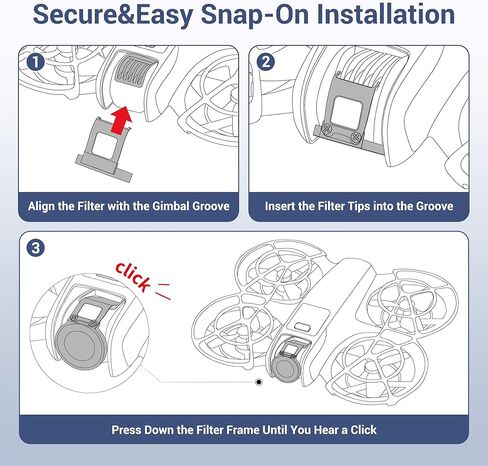 Secure&Easy Snap-On Installation

1

Align the Filter with the Gimbal Groove

2

Insert the Filter Tips into the Groove

3

click

Press Down the Filter Frame Until You Hear a Click