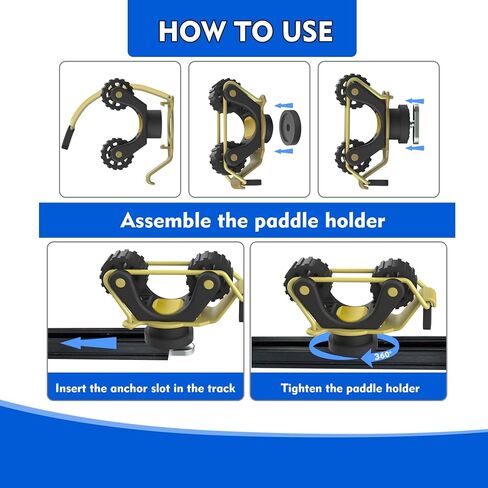 HOW TO USE

Assemble the paddle holder

360°

Insert the anchor slot in the track

Tighten the paddle holder